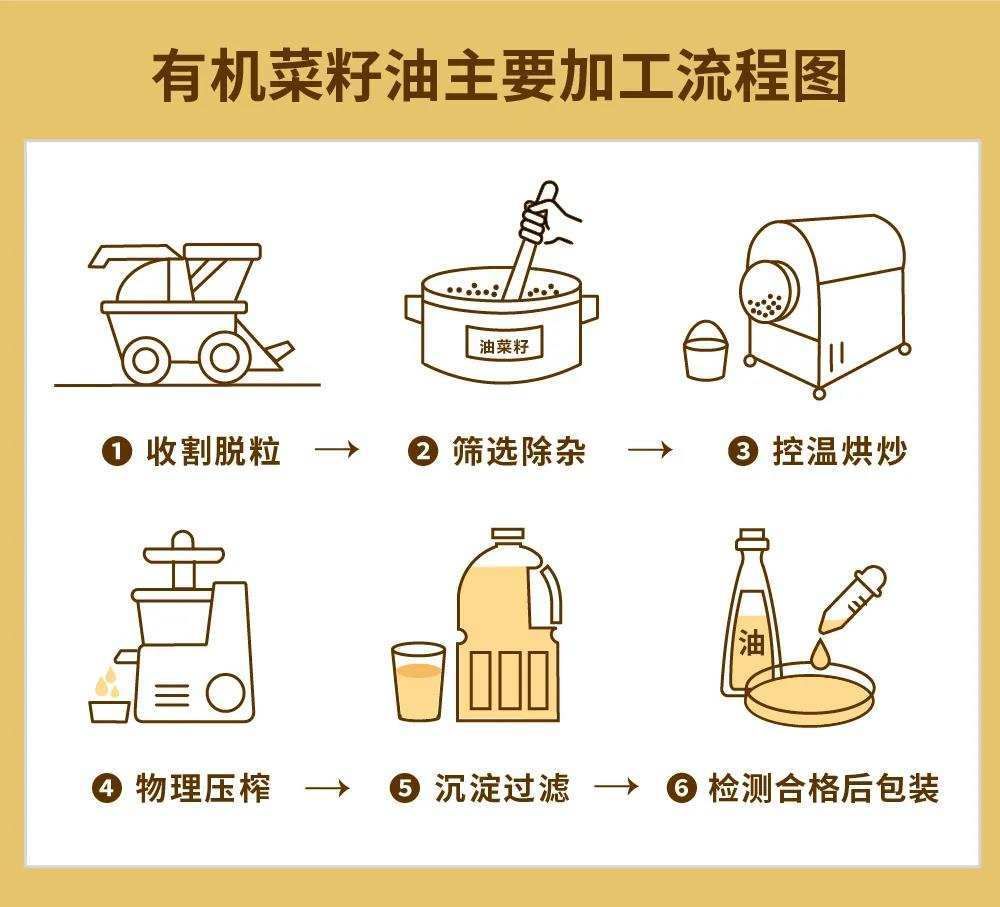 有机菜籽油主要加工流程图

油菜籽

❶ 收割脱粒 → ❷ 筛选除杂 → ❸ 控温烘炒

油

❹ 物理压榨 → ❺ 沉淀过滤 → ❻ 检测合格后包装